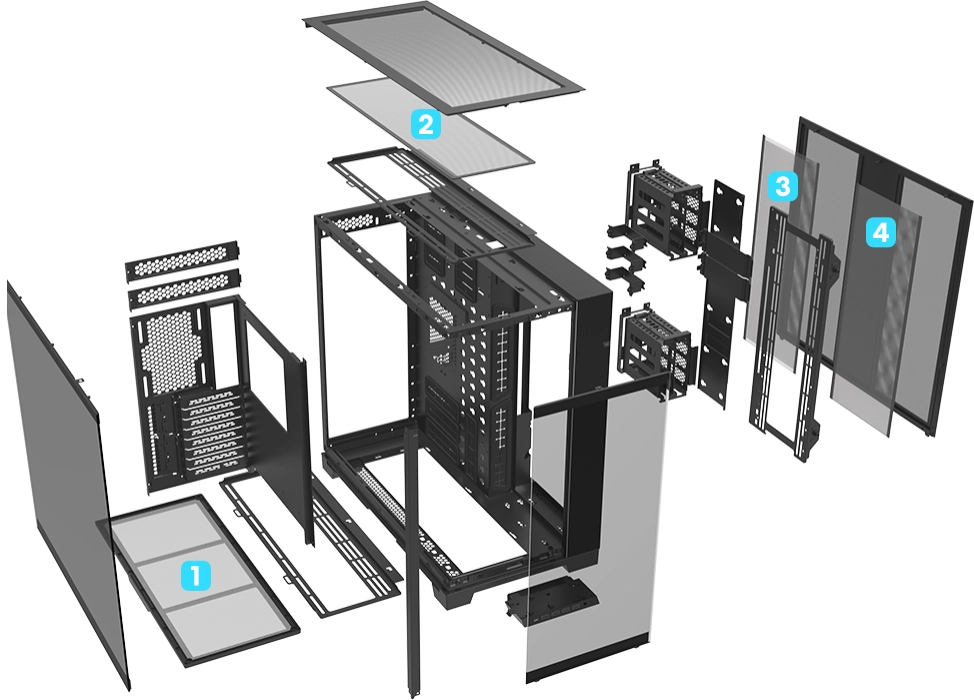 2
3
4
1